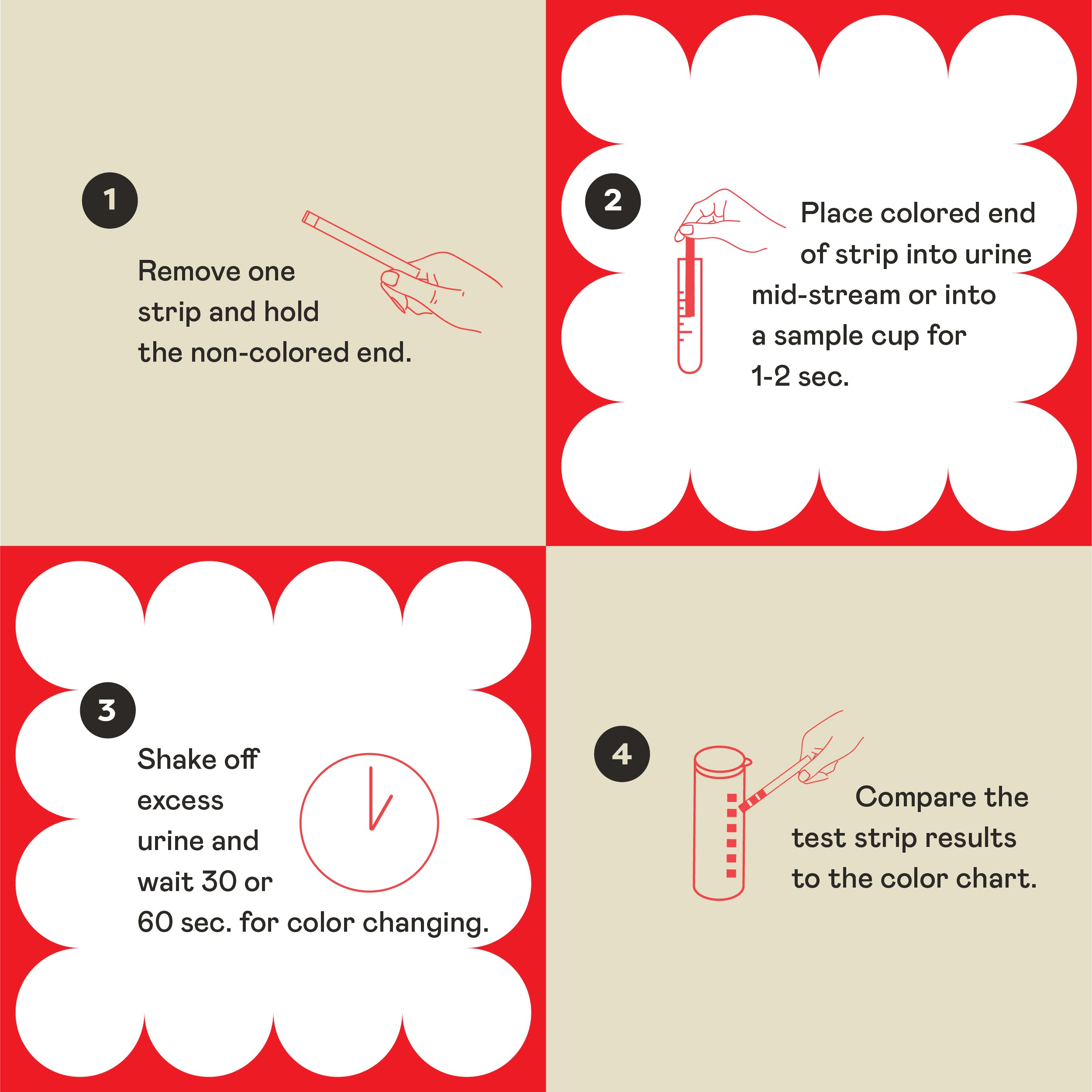 1

Remove one strip and hold the non-colored end.

2

Place colored end of strip into urine mid-stream or into a sample cup for 1-2 sec.

3

Shake off excess urine and wait 30 or 60 sec. for color changing.

4

Compare the test strip results to the color chart.